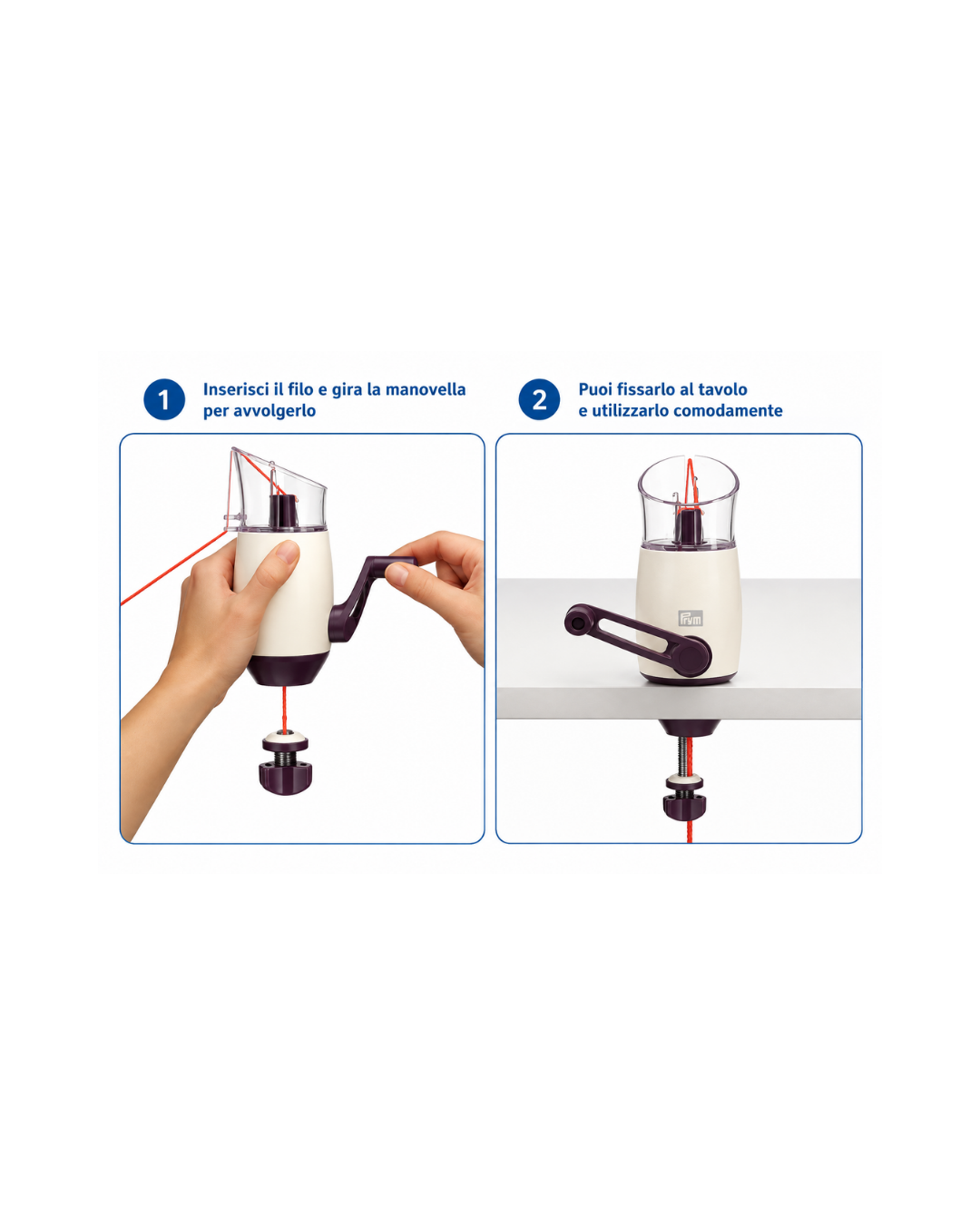 1 Inserisci il filo e gira la manovella per avvolgerlo

2 Puoi fissarlo al tavolo e utilizzarlo comodamente

Prym